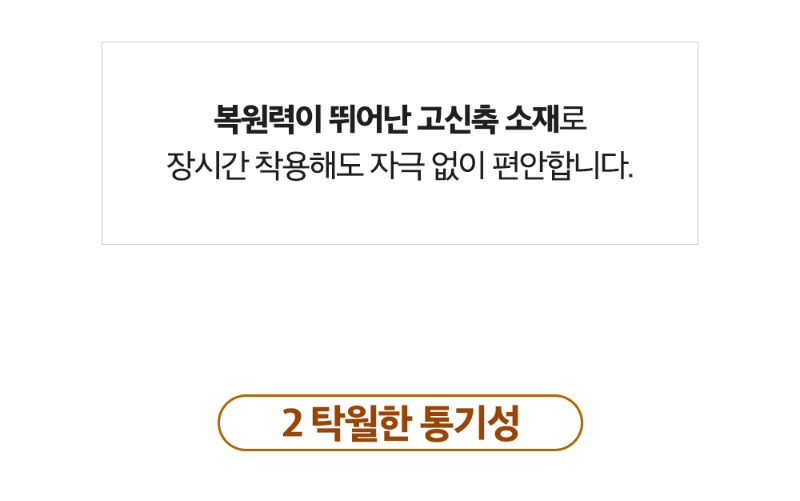 복원력이 뛰어난 고신축 소재로
장시간 착용해도 자극 없이 편안합니다.

2 탁월한 통기성